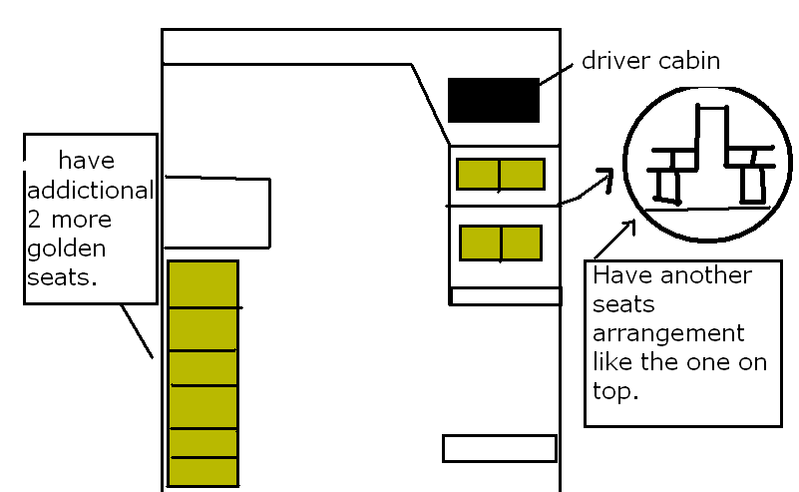 driver cabin

have addictional 2 more golden seats.

Have another seats arrangement like the one on top.