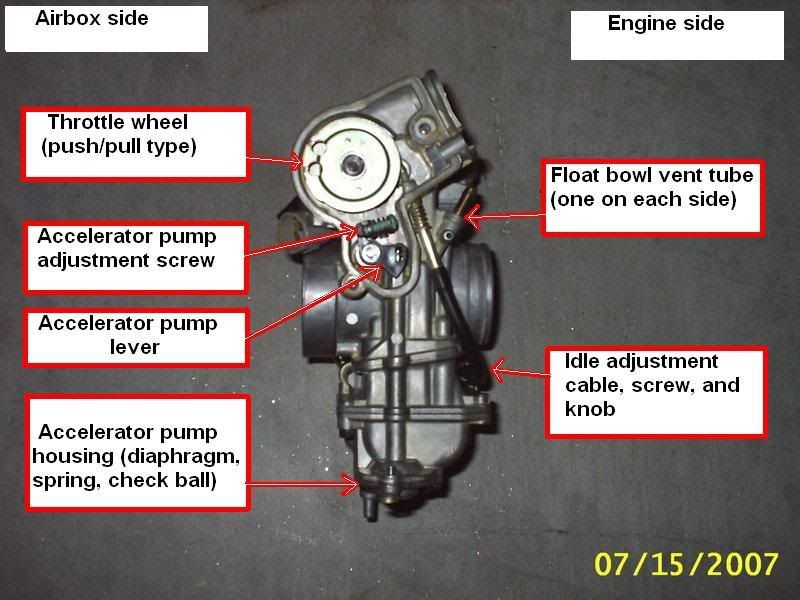 Airbox side

Engine side

Throttle wheel (push/pull type)

Float bowl vent tube (one on each side)

Accelerator pump adjustment screw

Accelerator pump lever

Idle adjustment cable, screw, and knob

Accelerator pump housing (diaphragm, spring, check ball)

07/15/2007